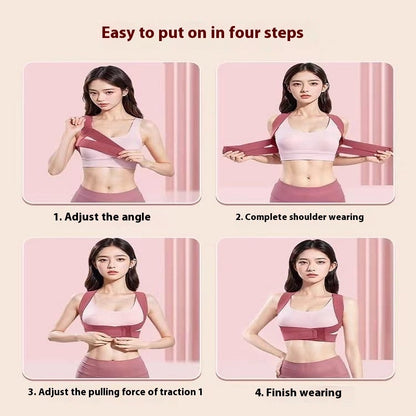 Easy to put on in four steps

1. Adjust the angle

2. Complete shoulder wearing

3. Adjust the pulling force of traction 1

4. Finish wearing